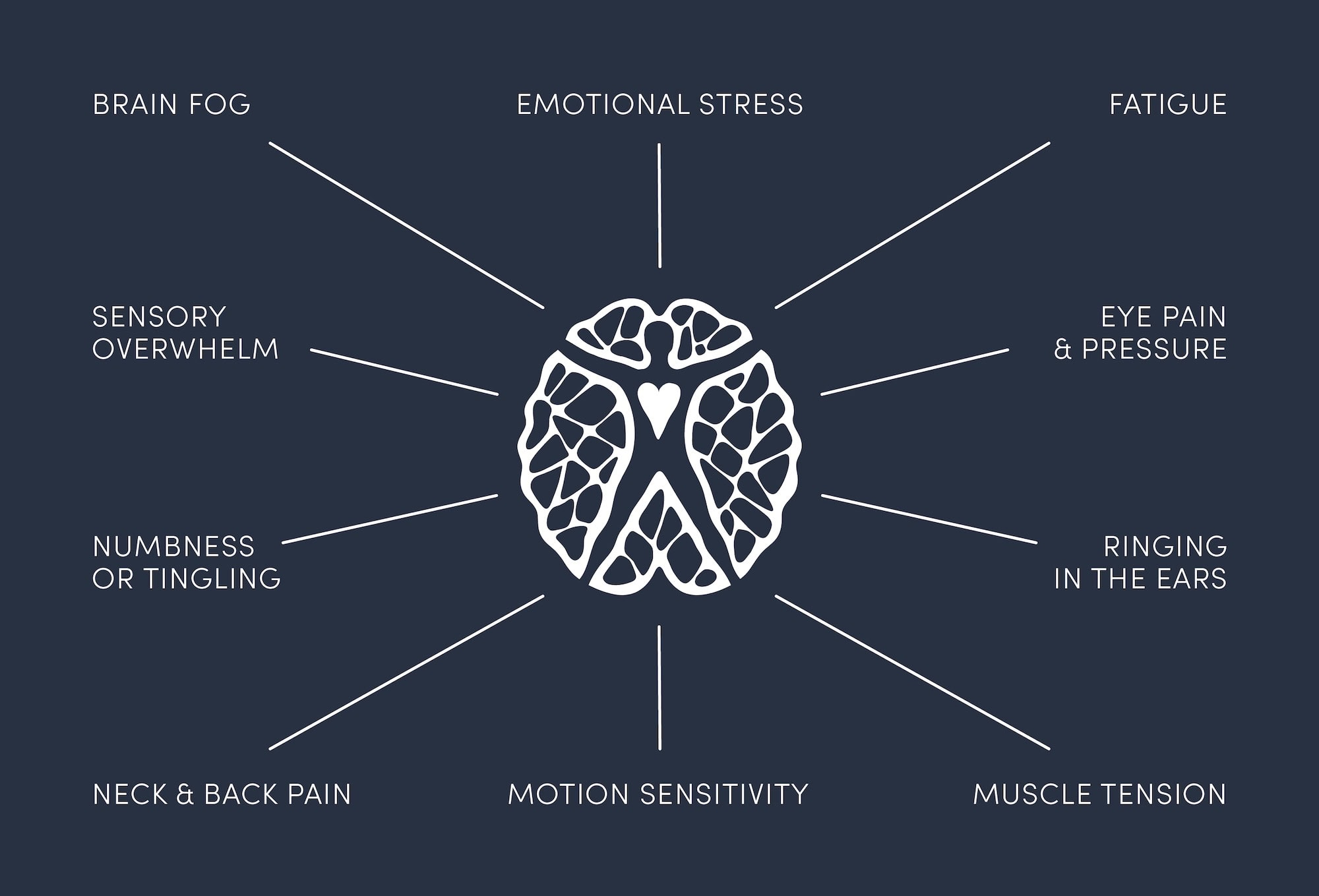 BRAIN FOG

EMOTIONAL STRESS

FATIGUE

SENSORY OVERWHELM

EYE PAIN & PRESSURE

NUMBNESS OR TINGLING

RINGING IN THE EARS

NECK & BACK PAIN

MOTION SENSITIVITY

MUSCLE TENSION